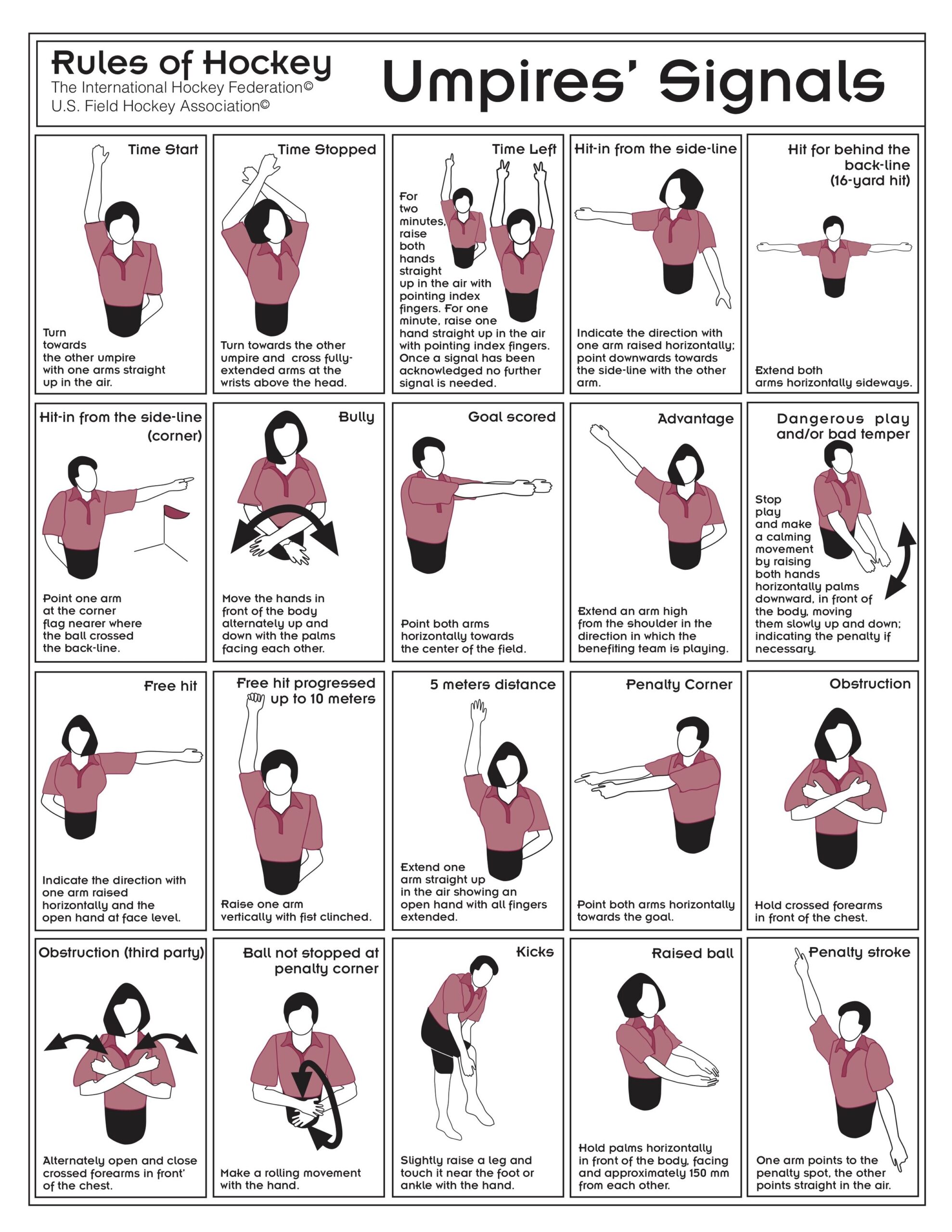 Rules of Hockey
The International Hockey Federation©
U.S. Field Hockey Association©

Umpires' Signals

Time Start

Turn towards the other umpire with one arms straight up in the air.

Time Stopped

Turn towards the other umpire and cross fully-extended arms at the wrists above the head.

Time Left

For two minutes, raise both hands straight up in the air with pointing index fingers. For one minute, raise one hand straight up in the air with pointing index fingers. Once a signal has been acknowledged no further signal is needed.

Hit-in from the side-line

Indicate the direction with one arm raised horizontally; point downwards towards the side-line with the other arm.

Hit for behind the back-line (16-yard hit)

Extend both arms horizontally sideways.

Hit-in from the side-line (corner)

Point one arm at the corner flag nearer where the ball crossed the back-line.

Bully

Move the hands in front of the body alternately up and down with the palms facing each other.

Goal scored

Point both arms horizontally towards the center of the field.

Advantage

Extend an arm high from the shoulder in the direction in which the benefiting team is playing.

Dangerous play and/or bad temper

Stop play and make a calming movement by raising both hands horizontally palms downward, in front of the body, moving them slowly up and down; indicating the penalty if necessary.

Free hit

Indicate the direction with one arm raised horizontally and the open hand at face level.

Free hit progressed up to 10 meters

Raise one arm vertically with fist clinched.

5 meters distance

Extend one arm straight up in the air showing an open hand with all fingers extended.

Penalty Corner

Point both arms horizontally towards the goal.

Obstruction

Hold crossed forearms in front of the chest.

Obstruction (third party)

Alternately open and close crossed forearms in front' of the chest.

Ball not stopped at penalty corner

Make a rolling movement with the hand.

Kicks

Slightly raise a leg and touch it near the foot or ankle with the hand.

Raised ball

Hold palms horizontally in front of the body, facing and approximately 150 mm from each other.

Penalty stroke

One arm points to the penalty spot, the other points straight in the air.